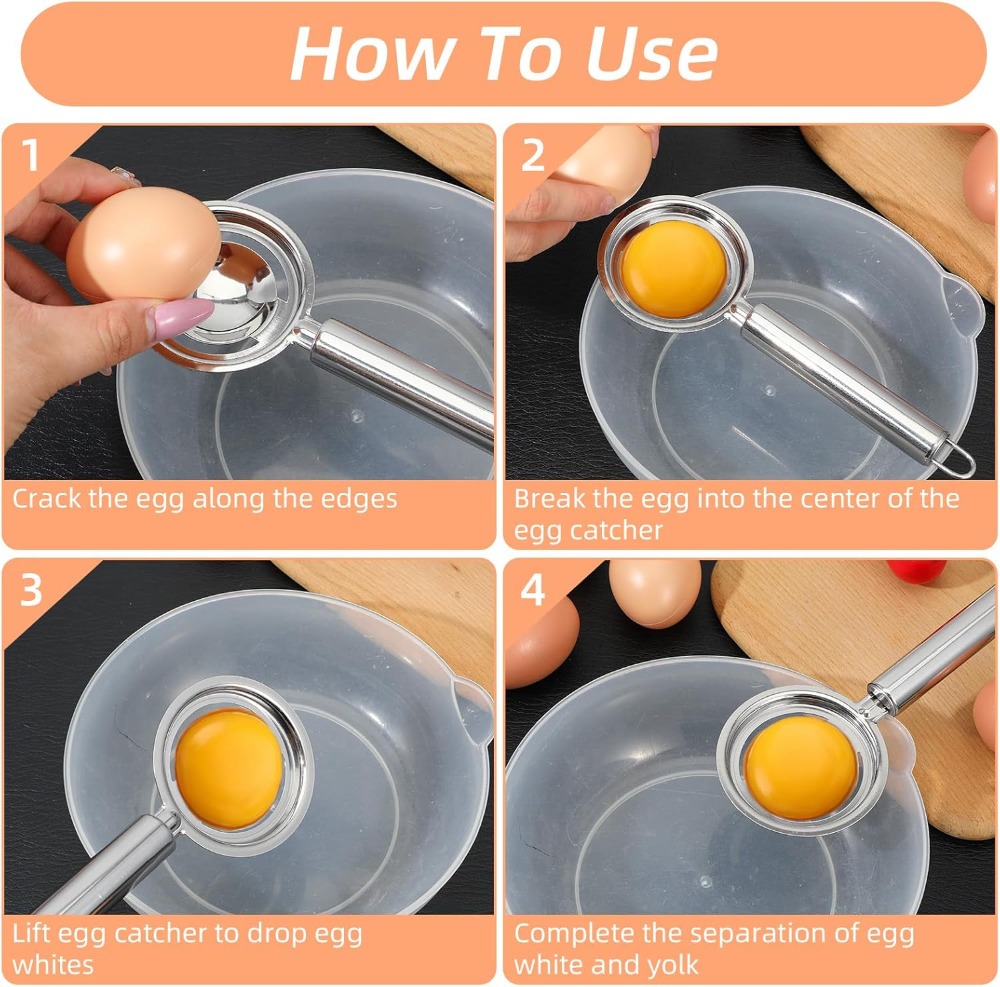 How To Use

1

Crack the egg along the edges

2

Break the egg into the center of the egg catcher

3

Lift egg catcher to drop egg whites

4

Complete the separation of egg white and yolk